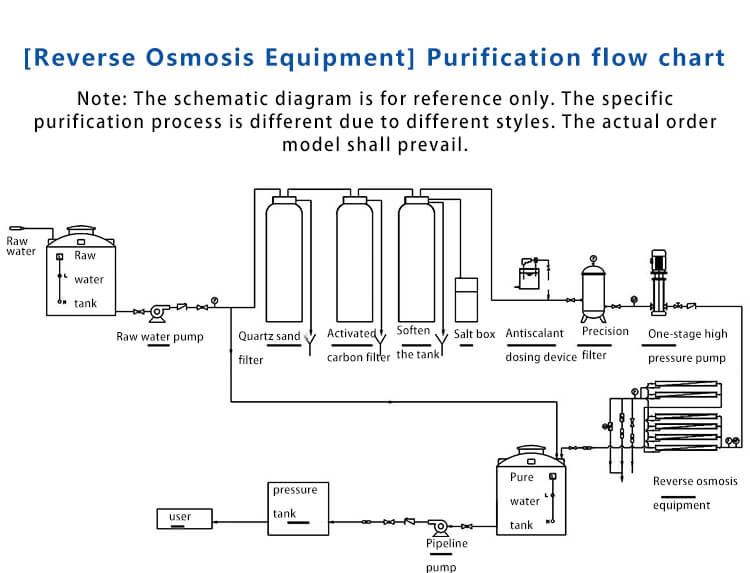 [Reverse Osmosis Equipment] Purification flow chart

Note: The schematic diagram is for reference only. The specific purification process is different due to different styles. The actual order model shall prevail.

Raw water

Raw water tank

Raw water pump

Quartz sand filter

Activated carbon filter

Soften the tank

Salt box

Antiscalant dosing device

Precision filter

One-stage high pressure pump

Reverse osmosis equipment

Pure water tank

Pipeline pump

pressure tank

user